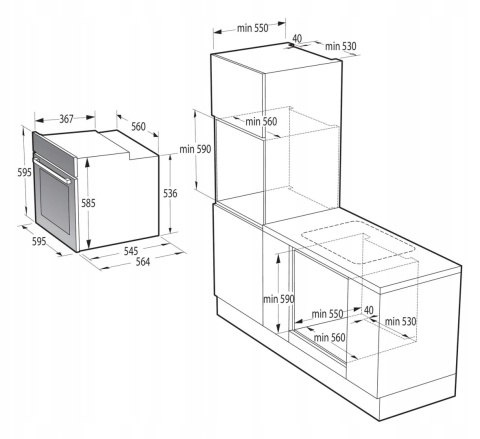 367
560
595
585
536
595
545
564
min 550
40
min 530
min 560
min 590
min 590
min 550
40
min 530
min 560