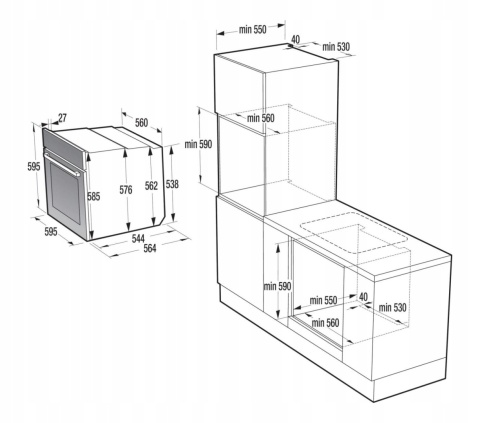 27
560
595
585
576
562
538
595
544
564
min 550
40
min 530
min 560
min 590
min 590
min 550
40
min 530
min 560